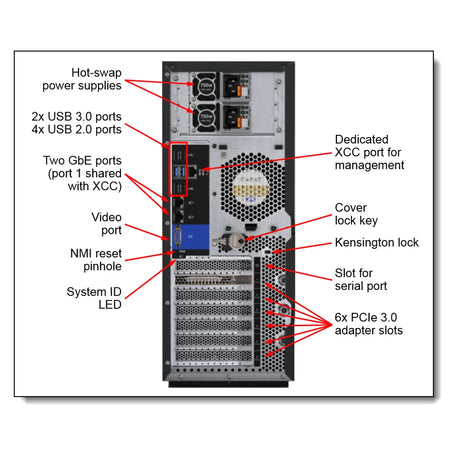 Hot-swap power supplies

2x USB 3.0 ports
4x USB 2.0 ports

Two GbE ports (port 1 shared with XCC)

Video port

NMI reset pinhole

System ID LED

Dedicated XCC port for management

Cover lock key

Kensington lock

Slot for serial port

6x PCIe 3.0 adapter slots